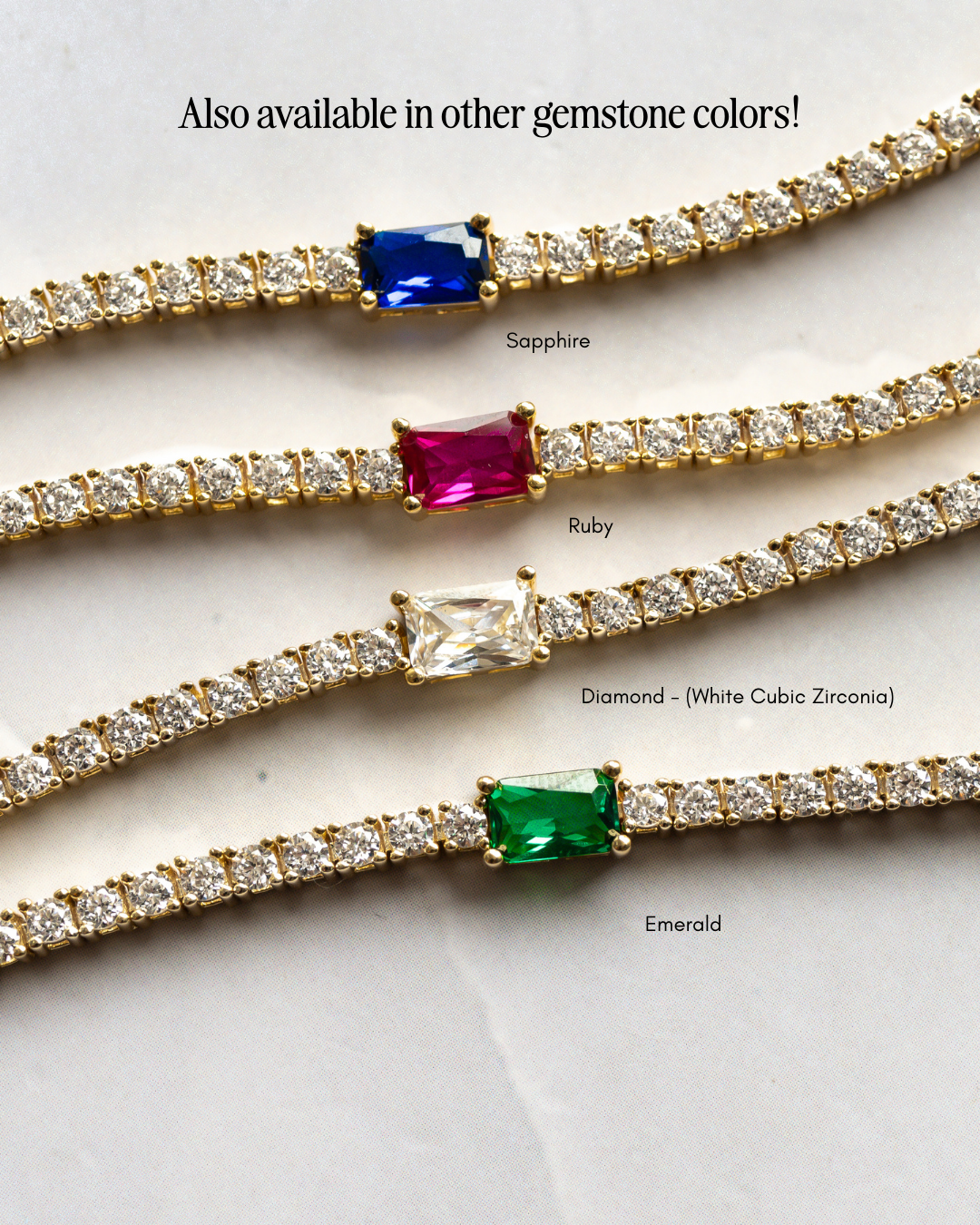 Also available in other gemstone colors!

Sapphire

Ruby

Diamond - (White Cubic Zirconia)

Emerald