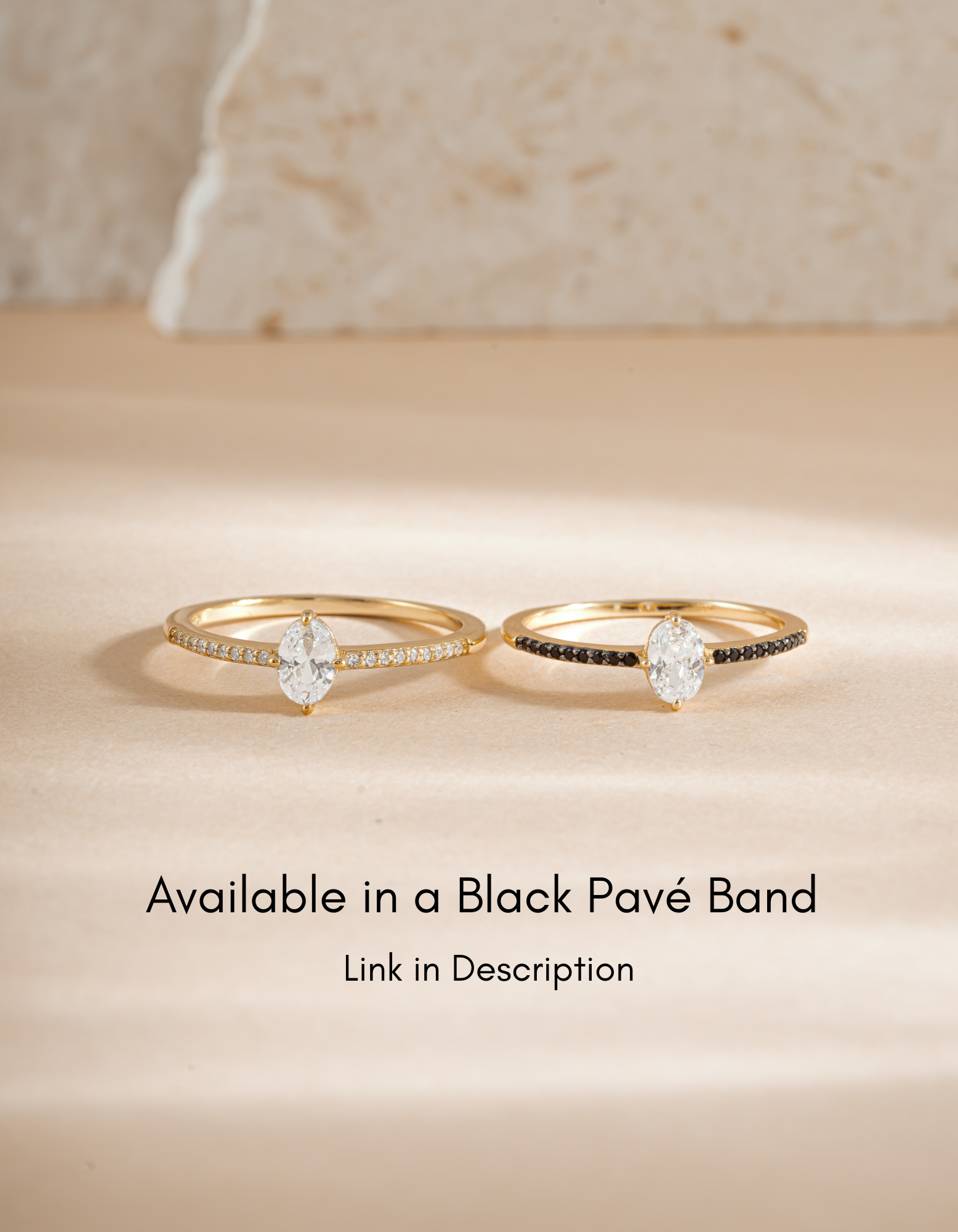 Available in a Black Pavé Band

Link in Description