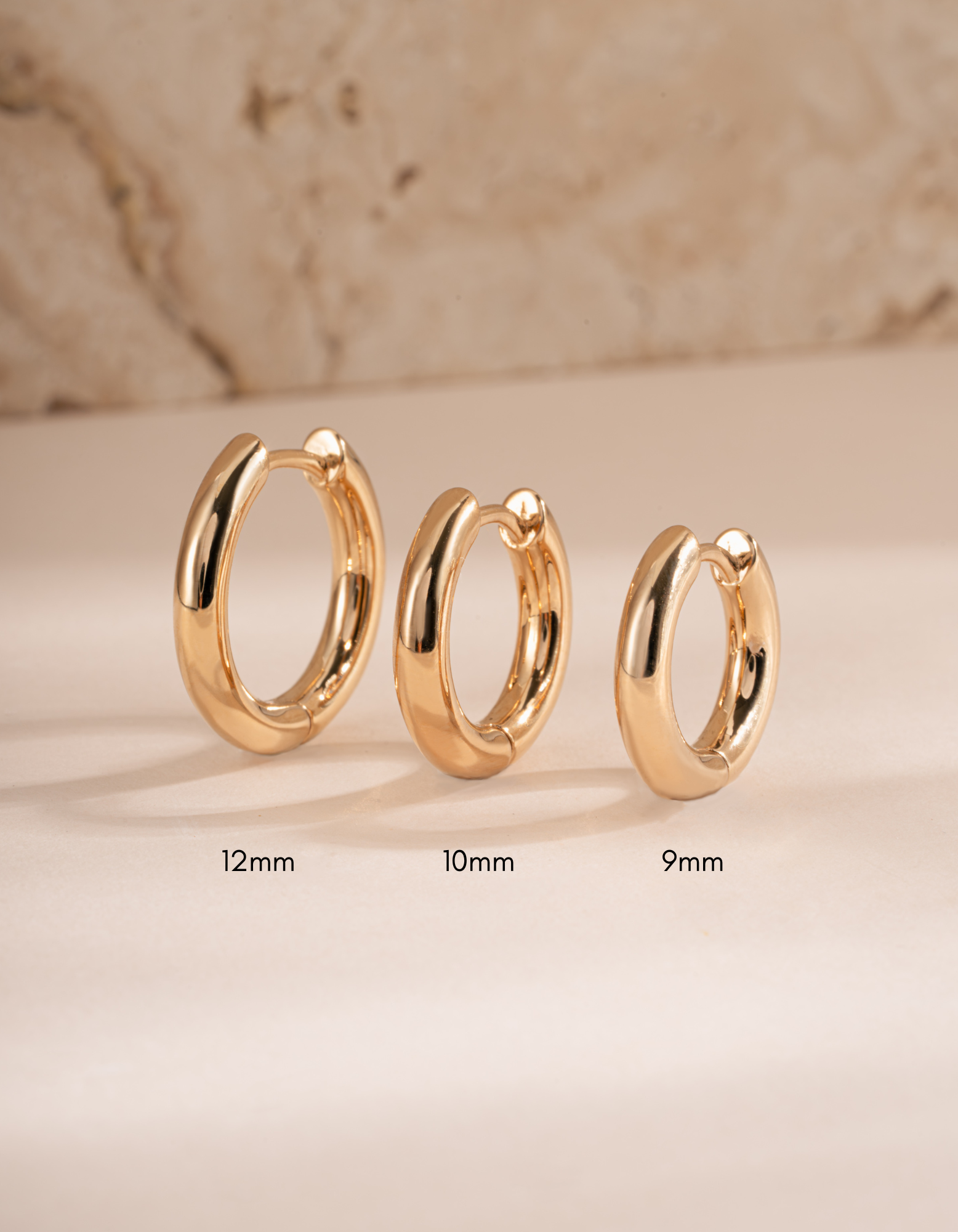 12mm

10mm

9mm