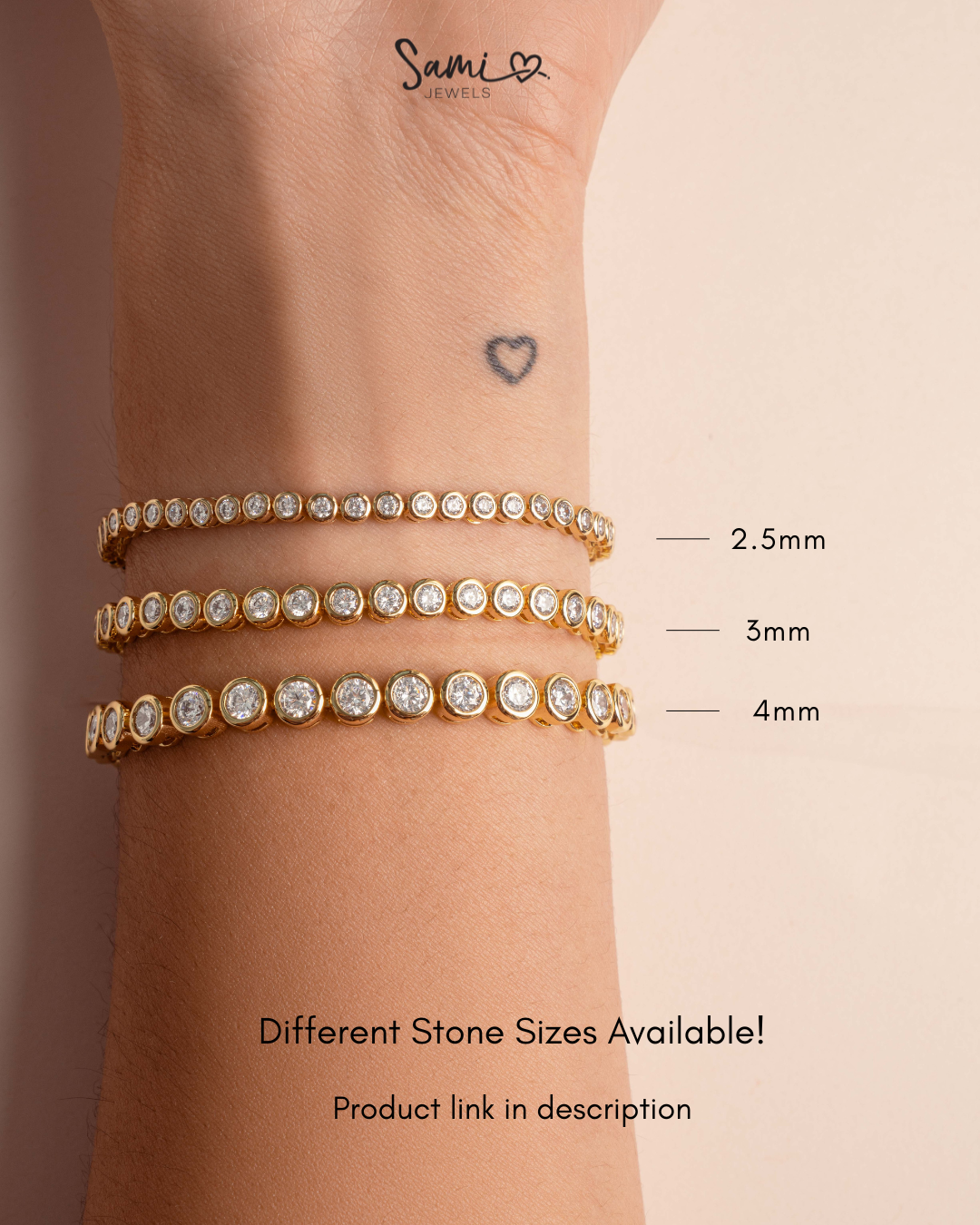 Sami
JEWELS

2.5mm

3mm

4mm

Different Stone Sizes Available!

Product link in description