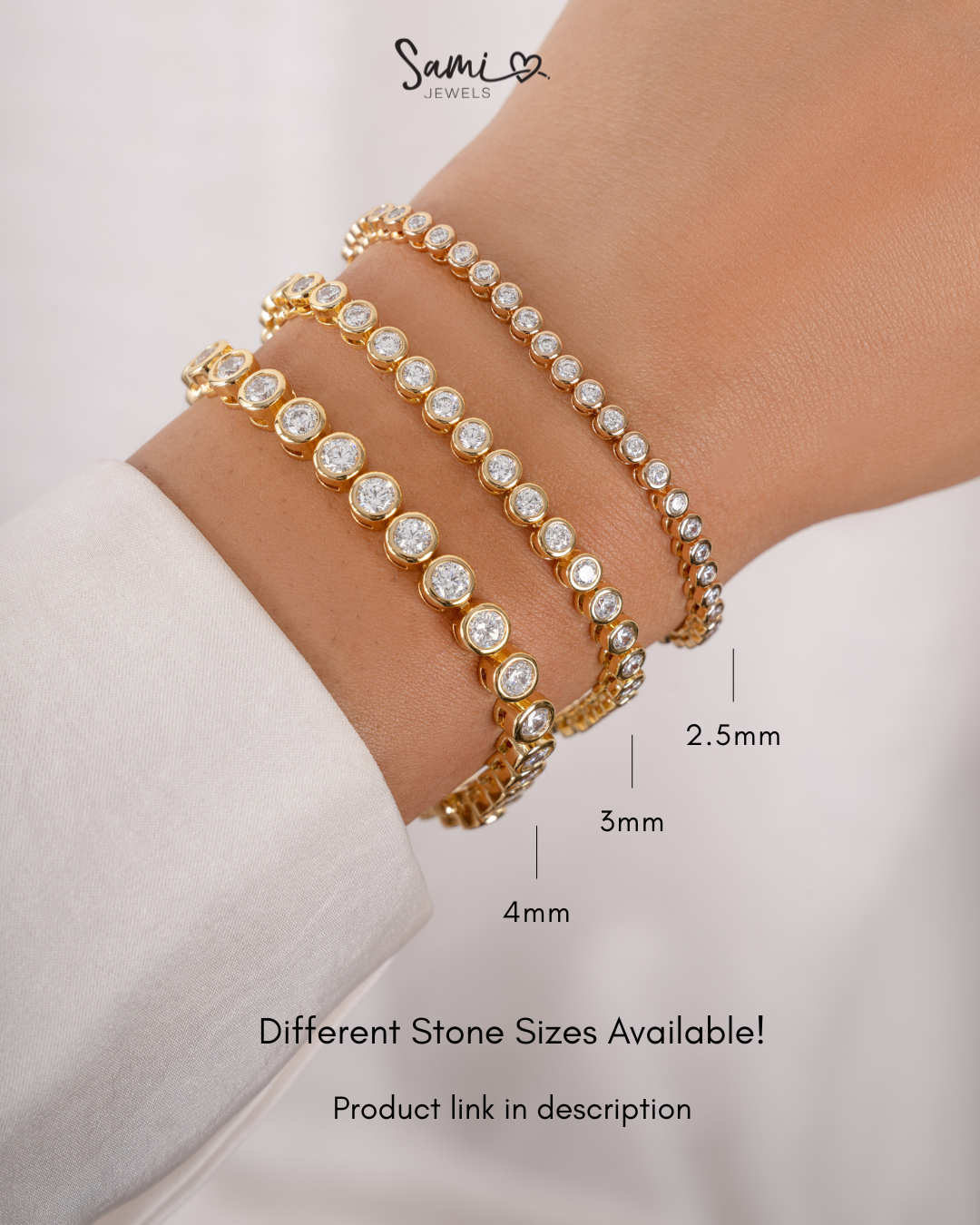 Sami
JEWELS

2.5mm

3mm

4mm

Different Stone Sizes Available!

Product link in description