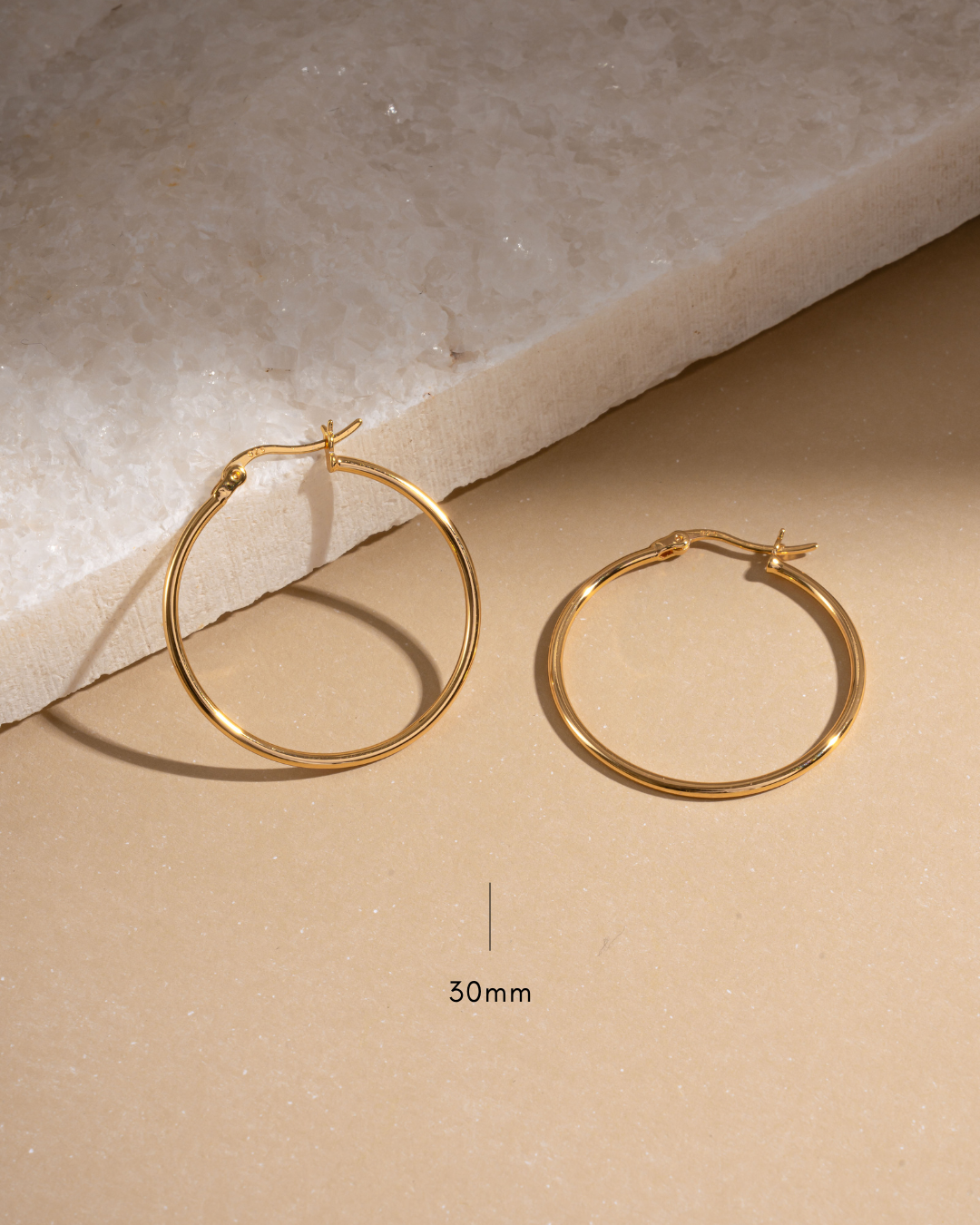 30mm