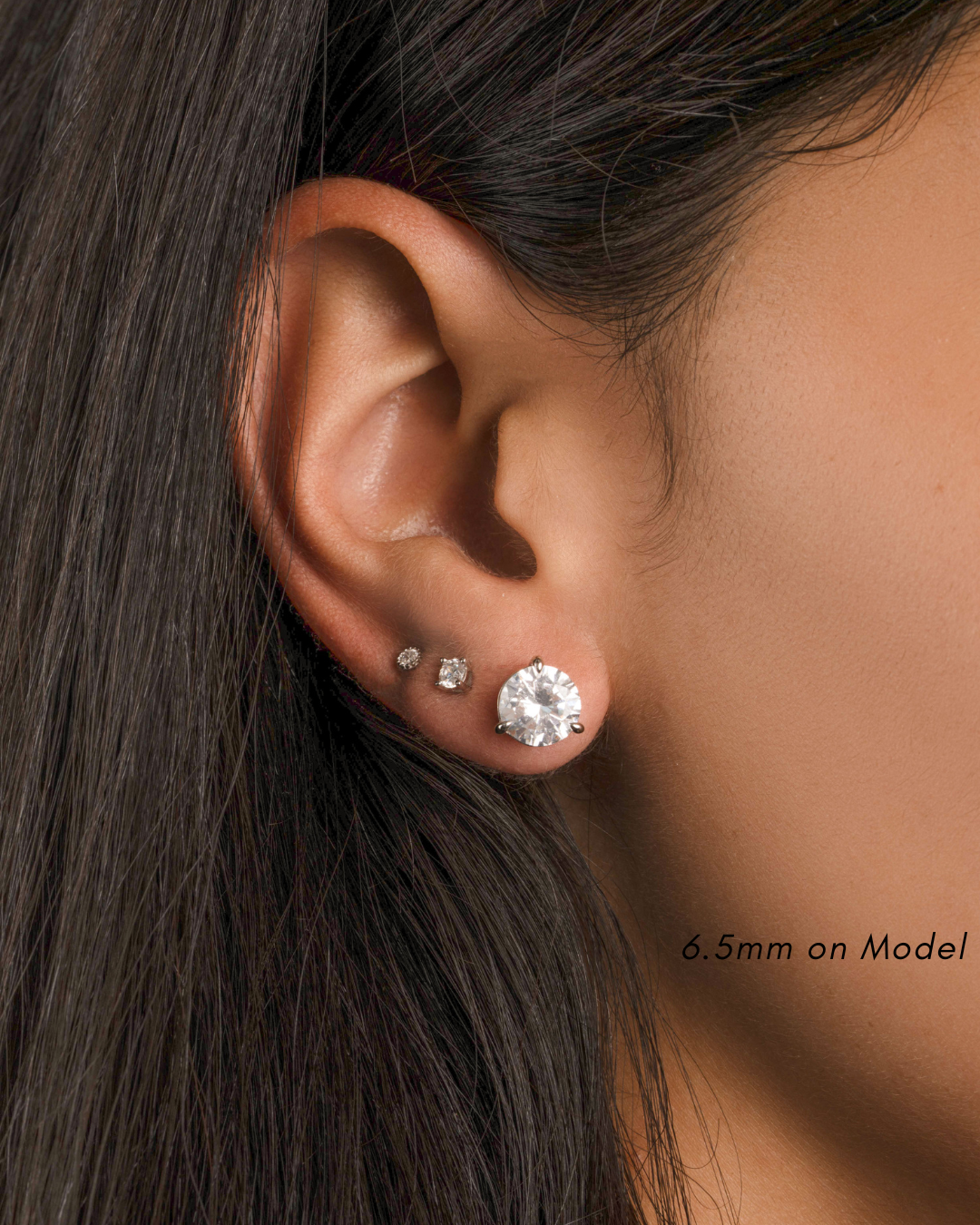 6.5mm on Model