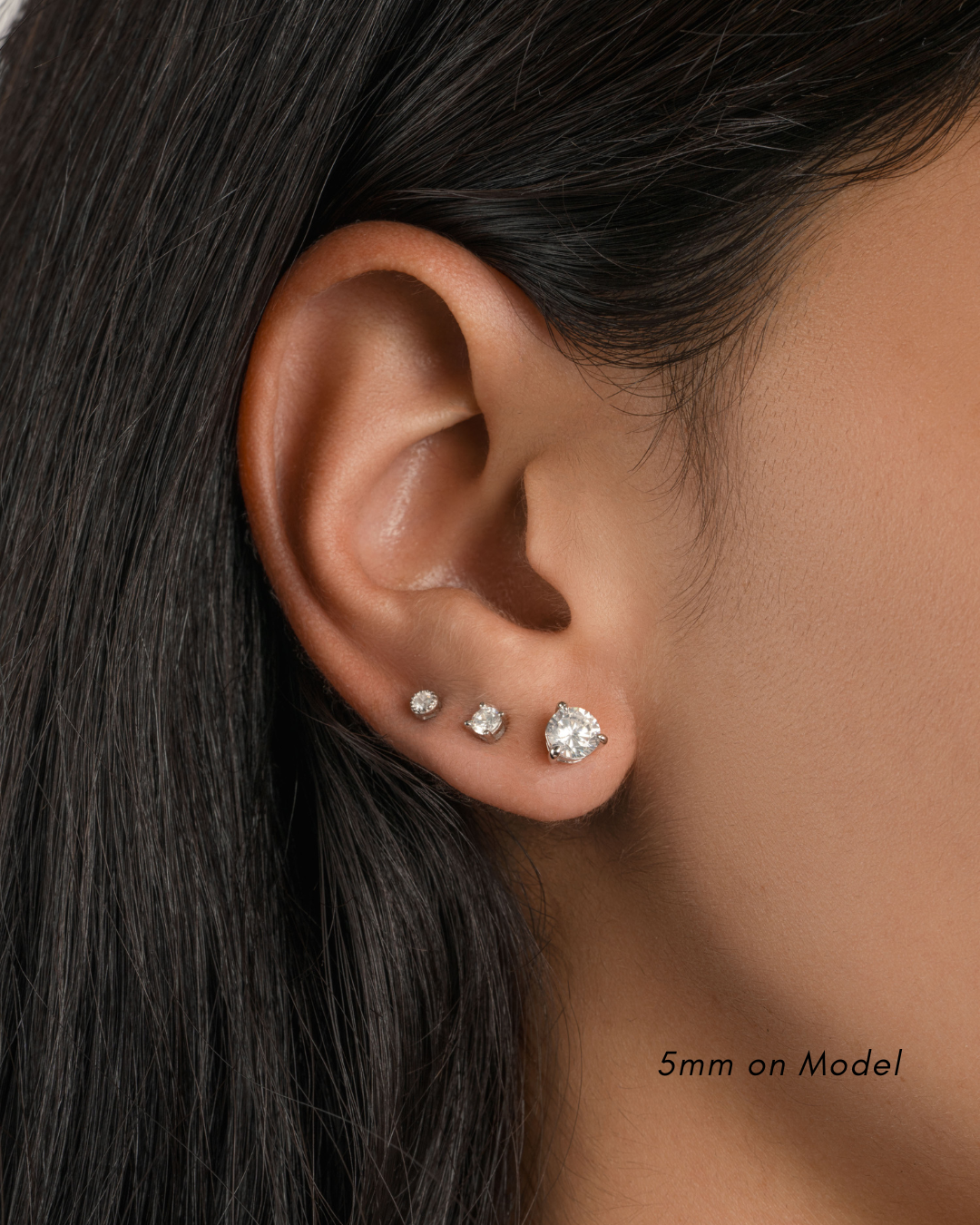 5mm on Model