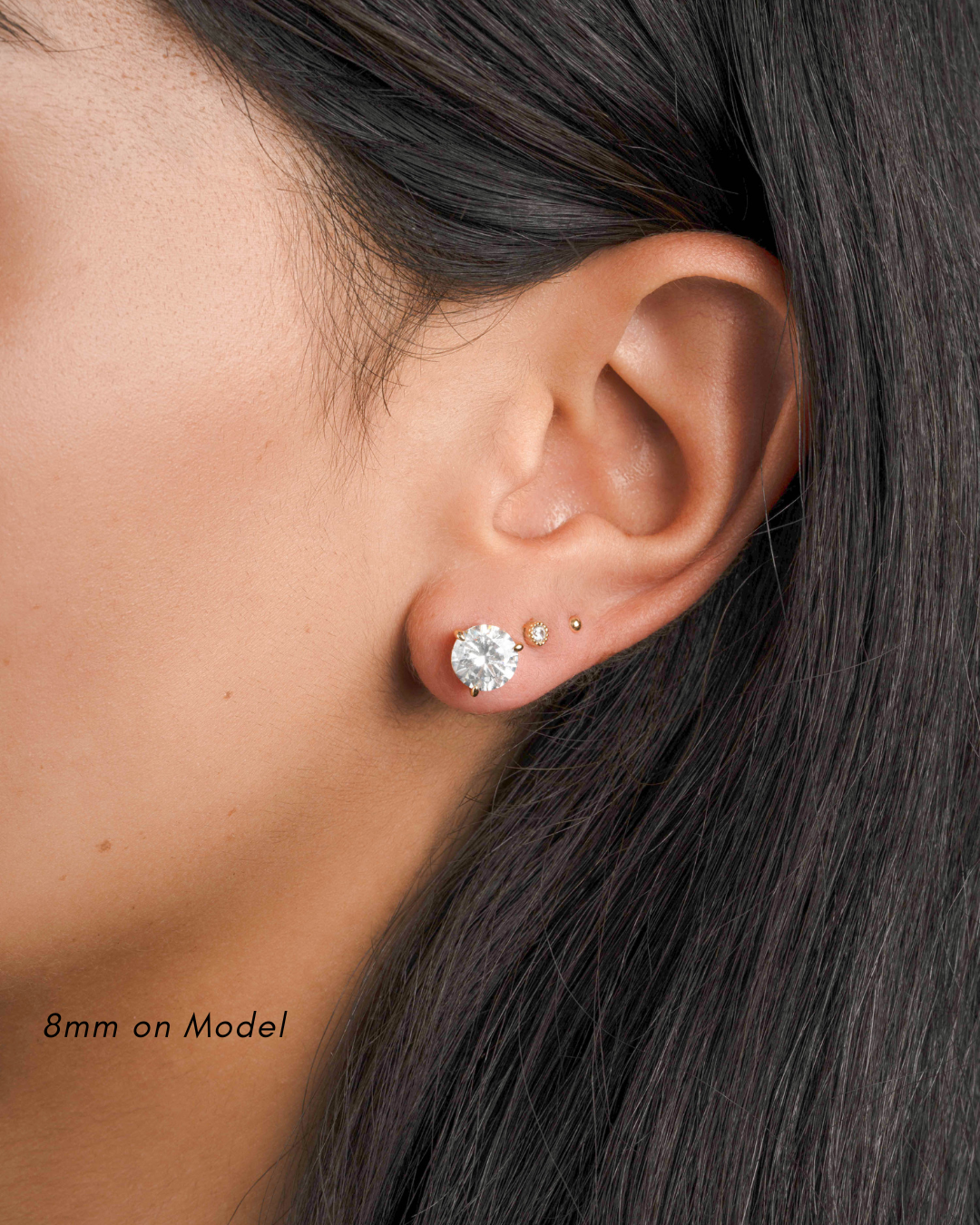 8mm on Model