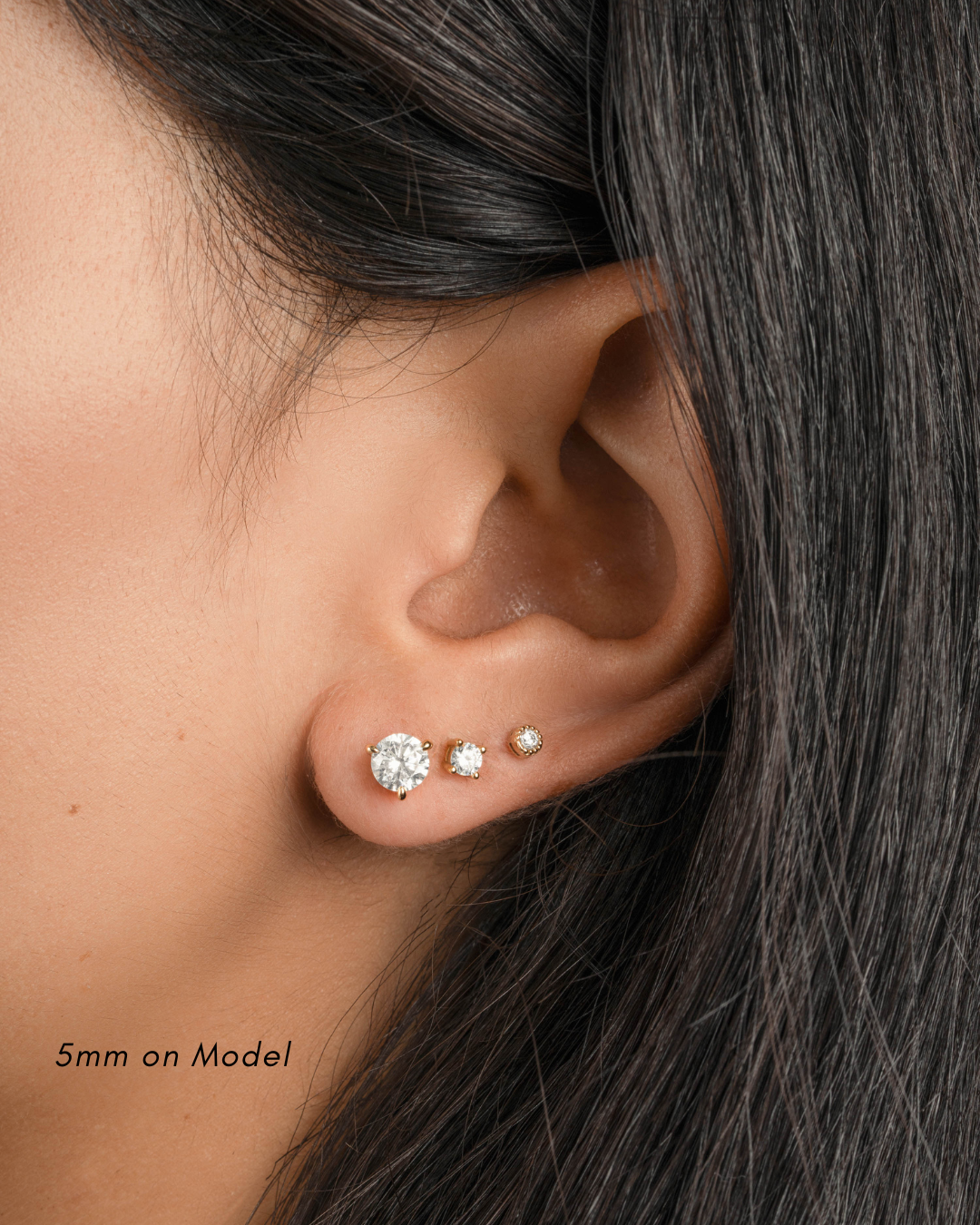 5mm on Model