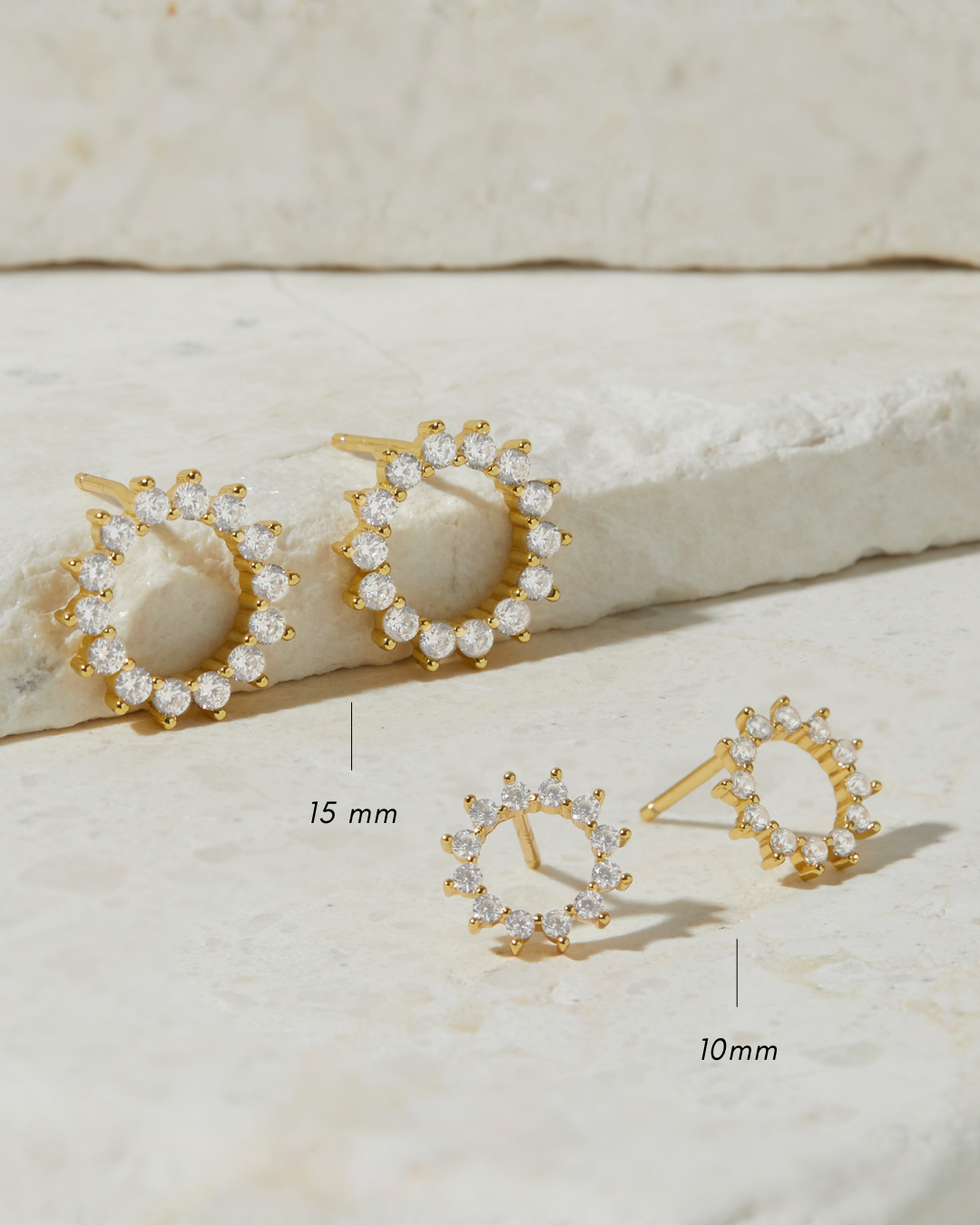 15 mm

10mm