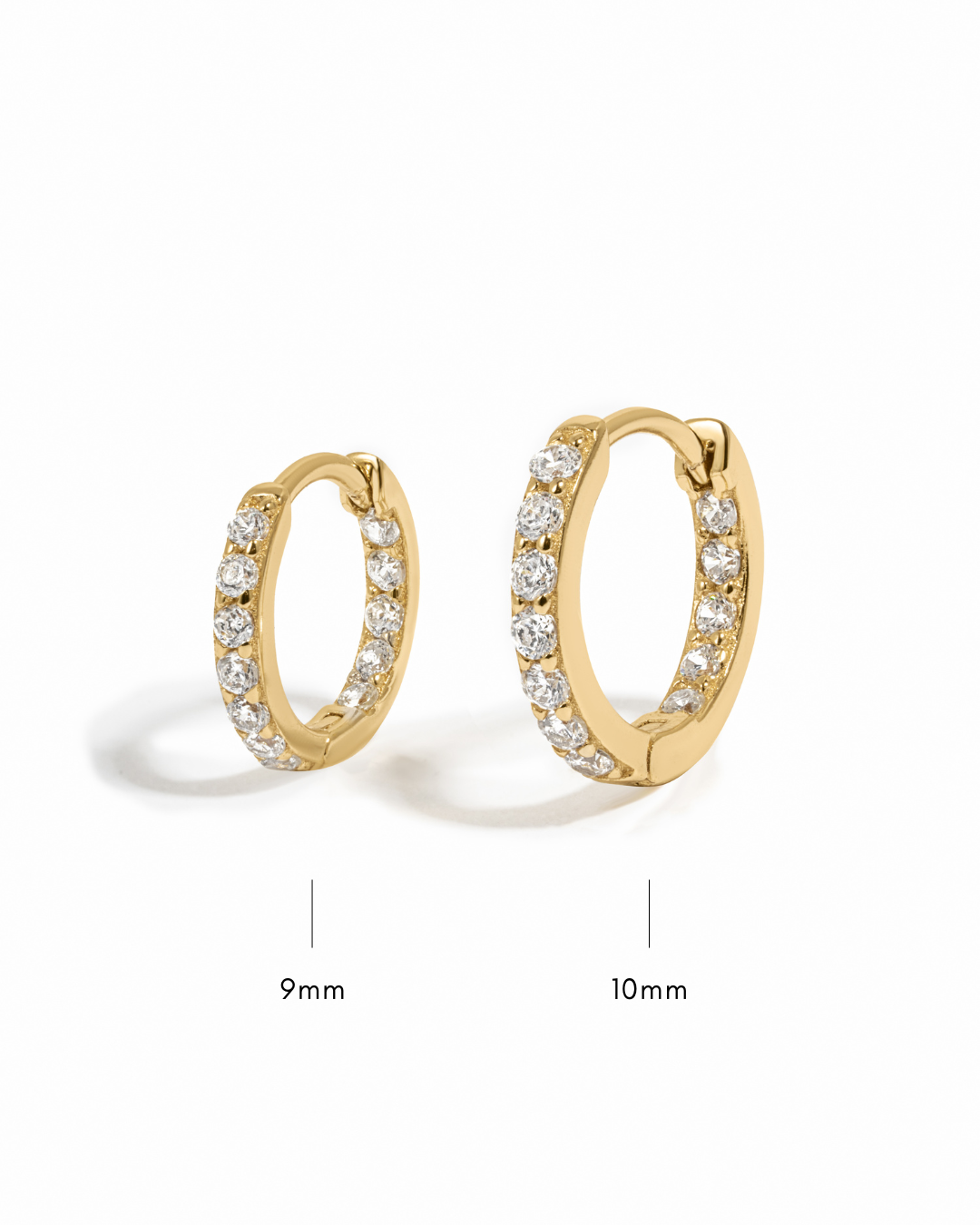 9mm

10mm