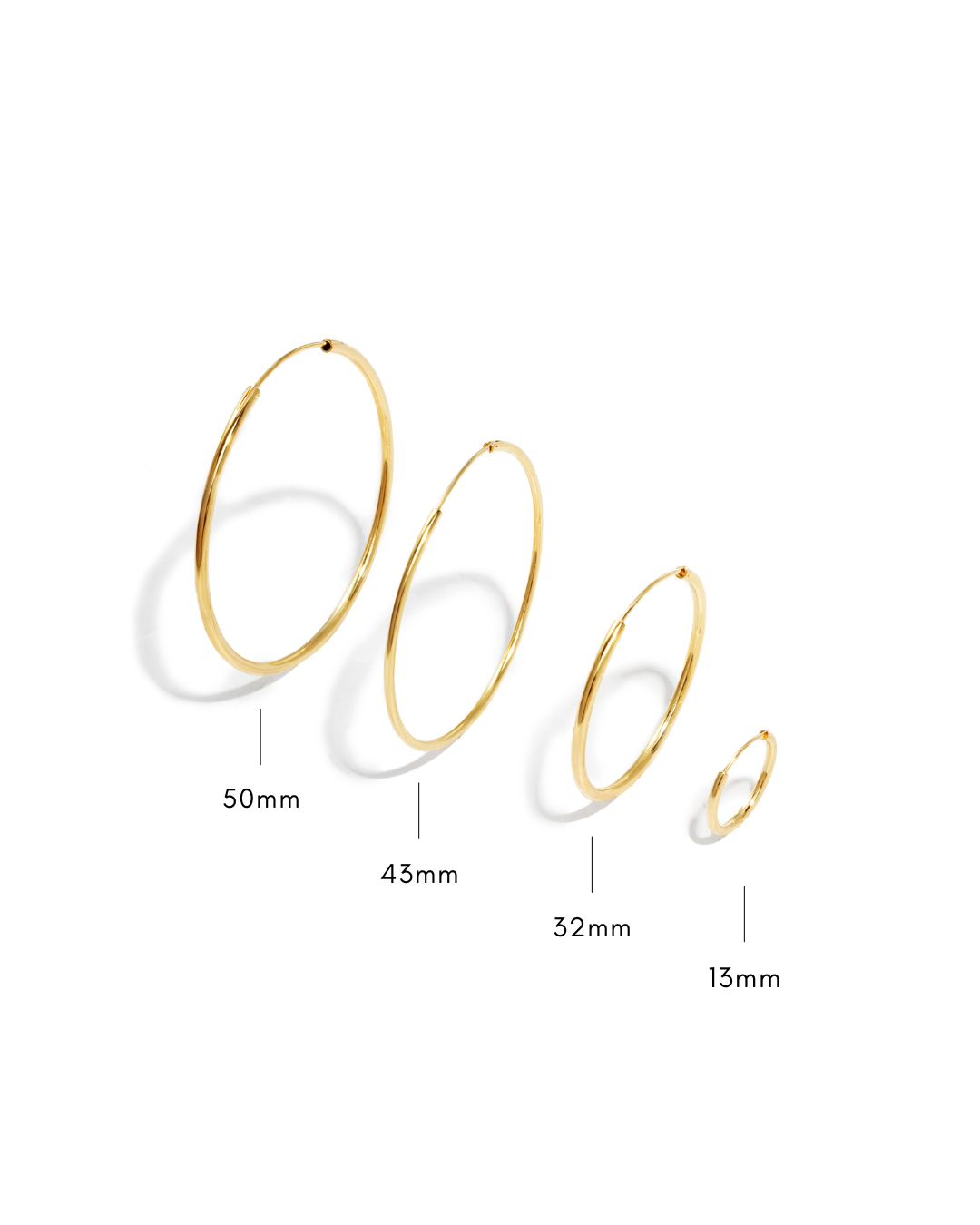 50mm

43mm

32mm

13mm