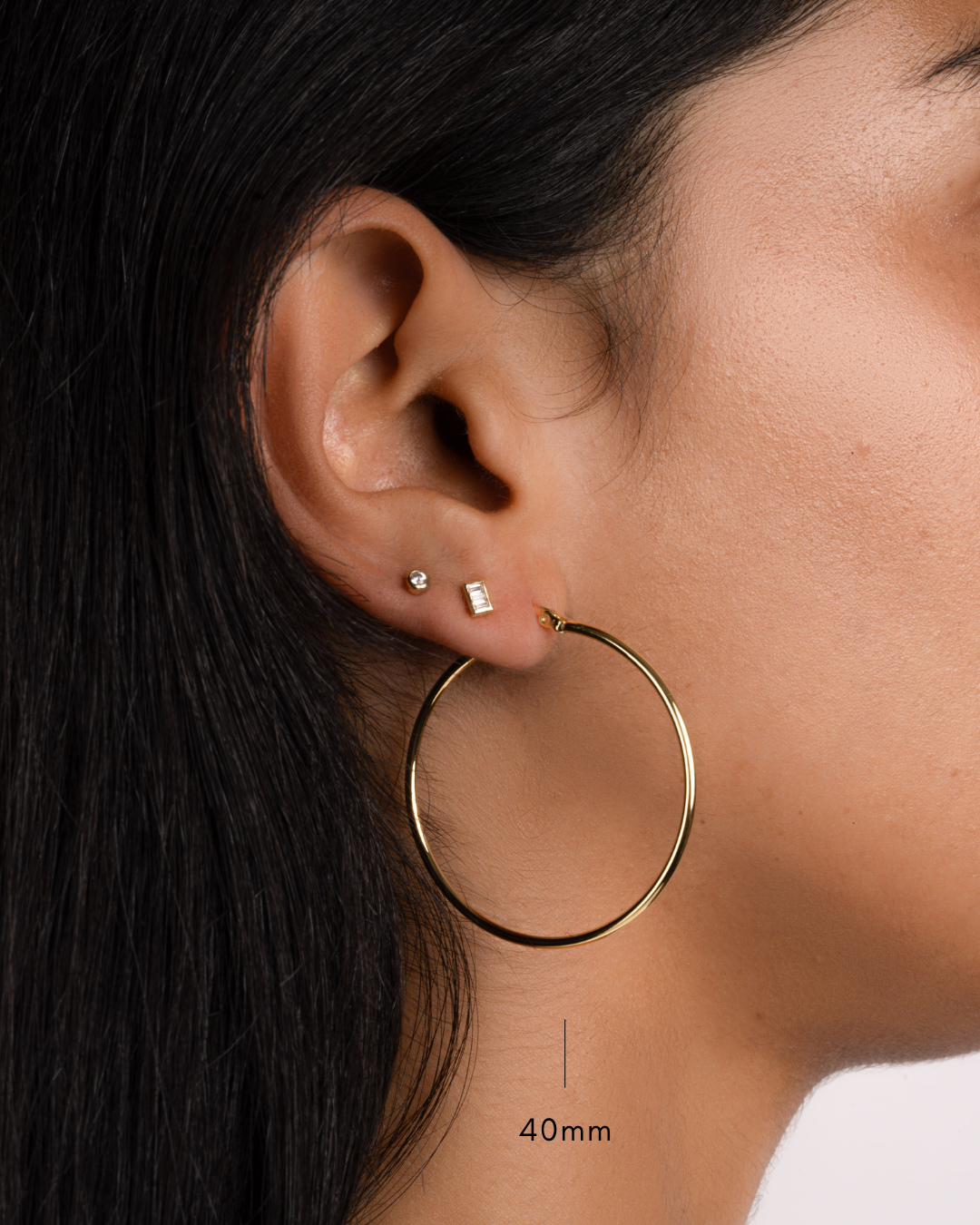 40mm