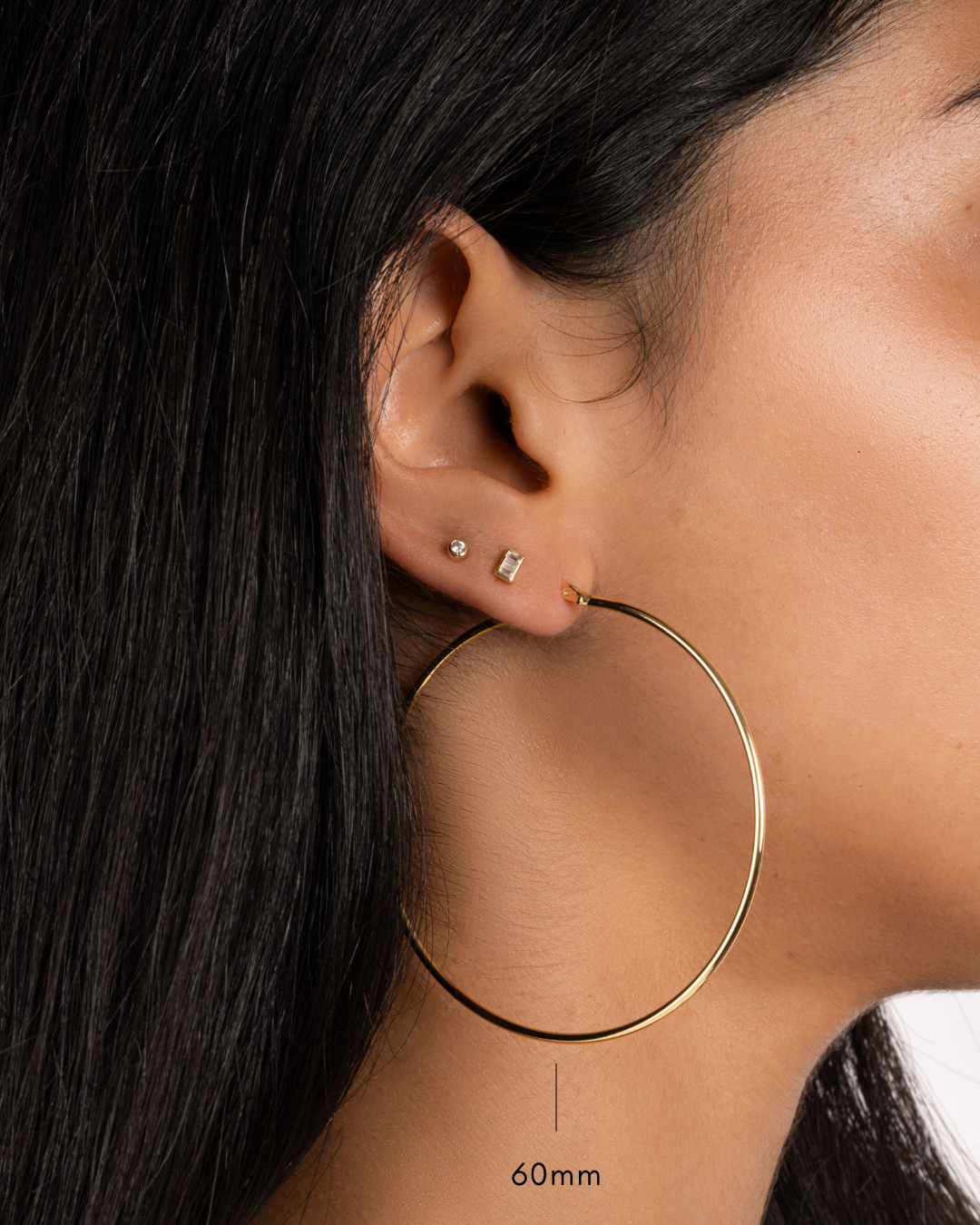 60mm