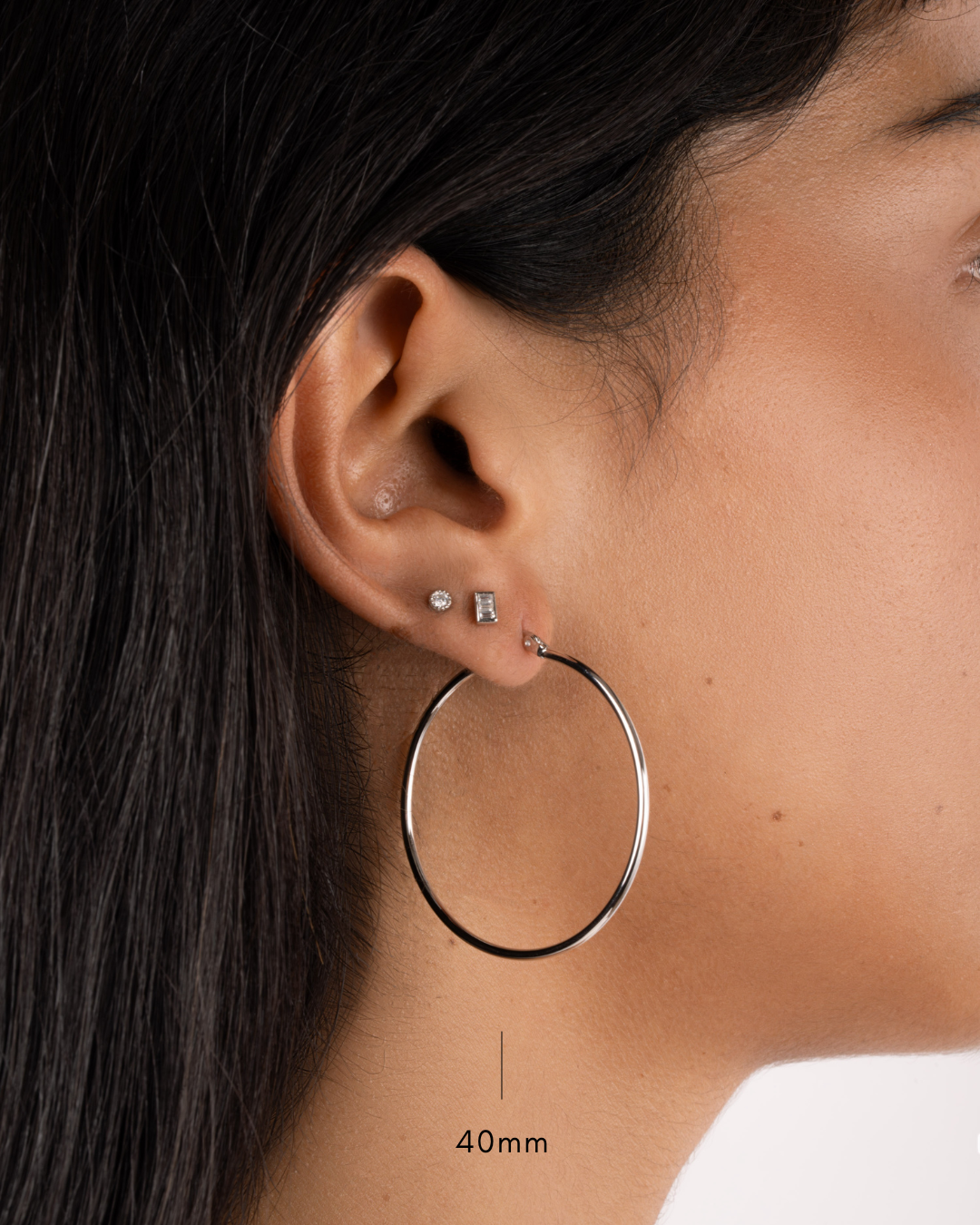 40mm