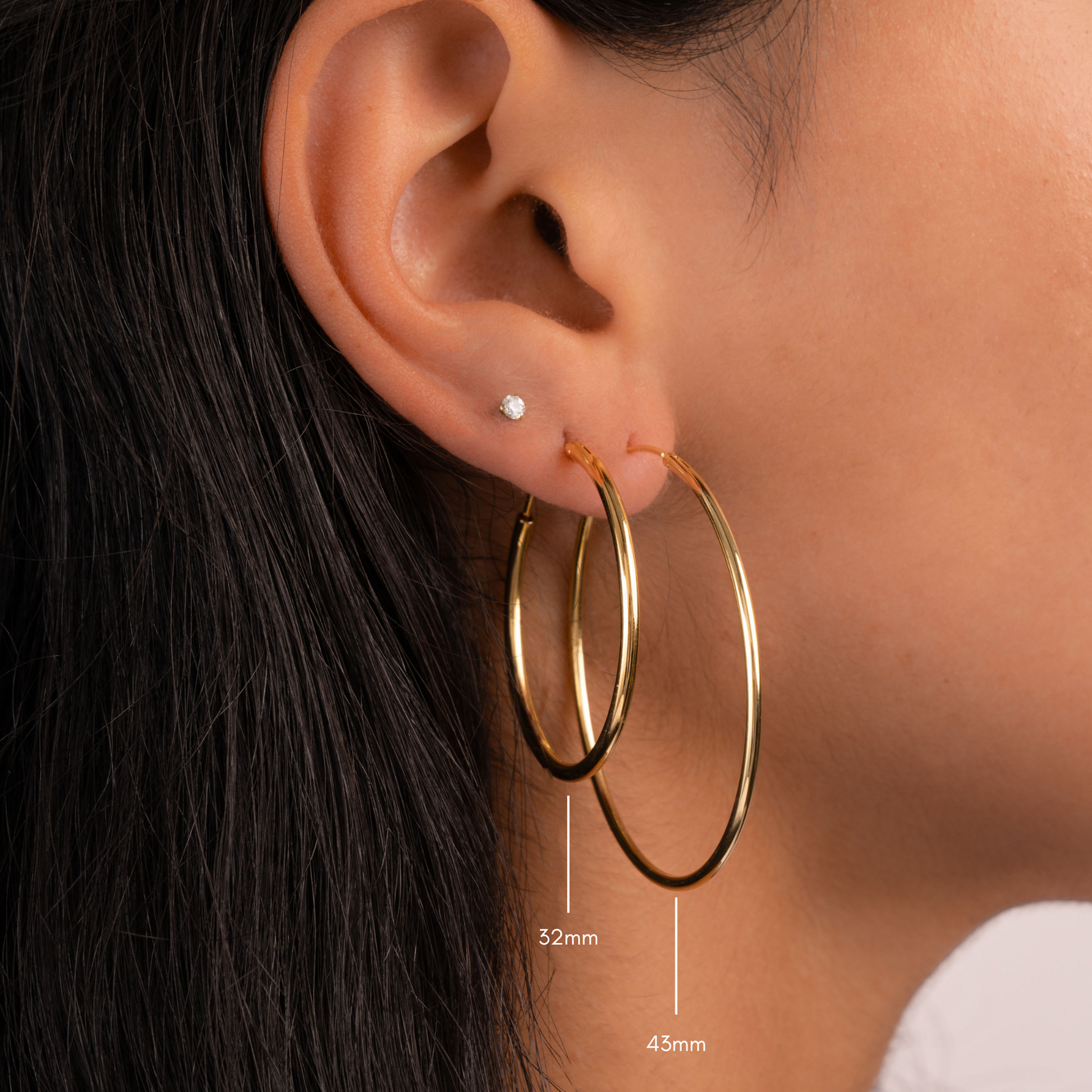 32mm

43mm