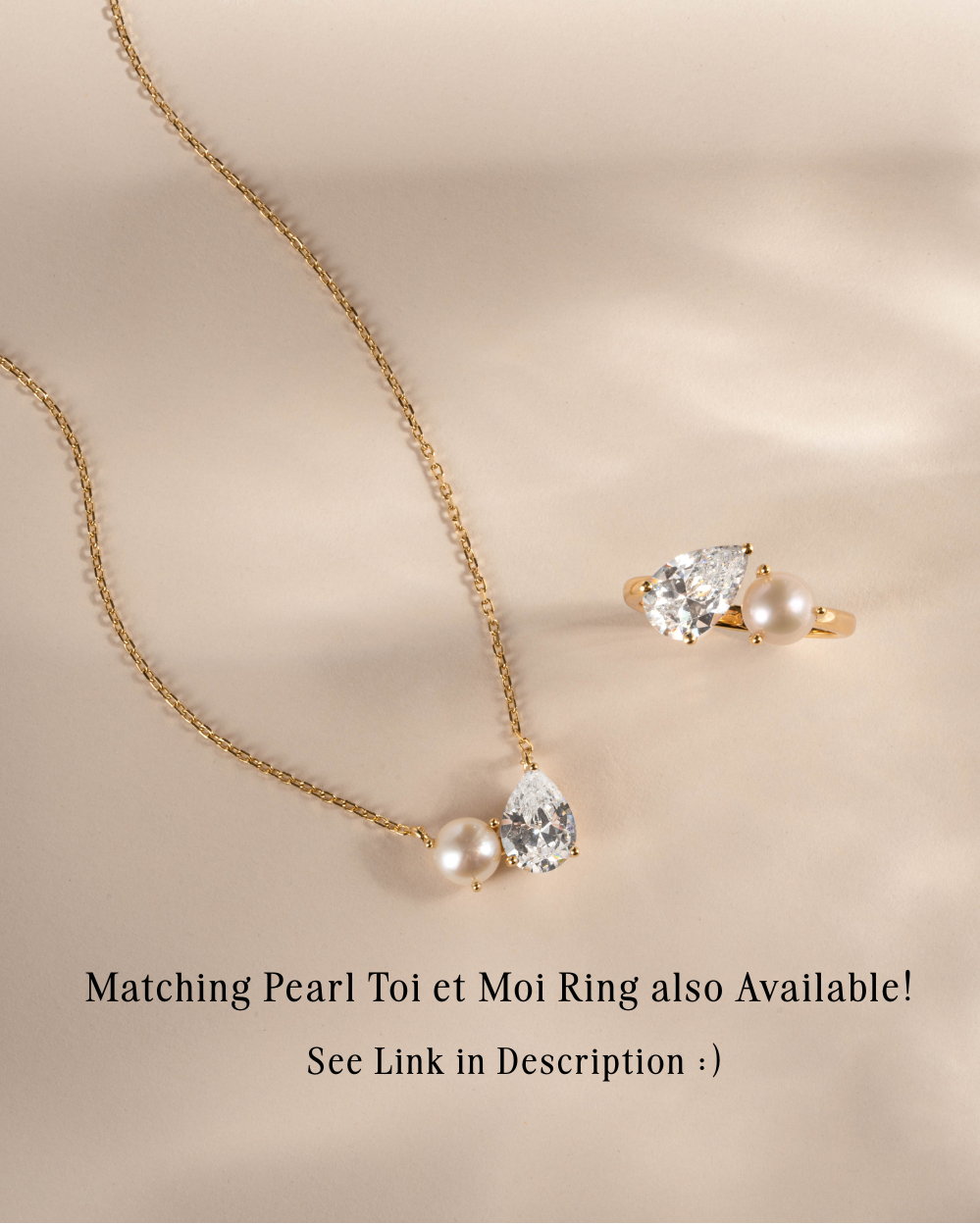 Matching Pearl Toi et Moi Ring also Available!

See Link in Description :)