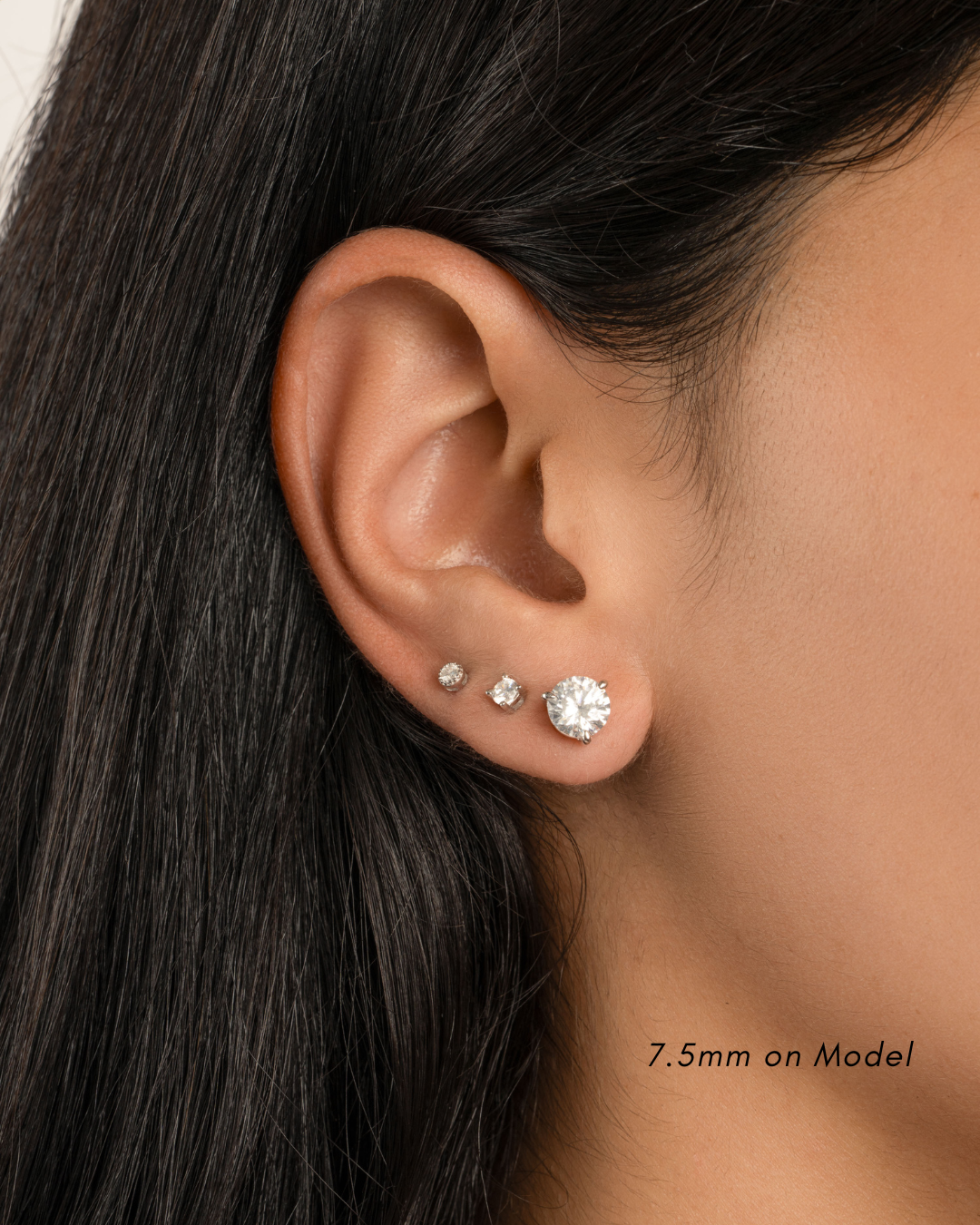 7.5mm on Model