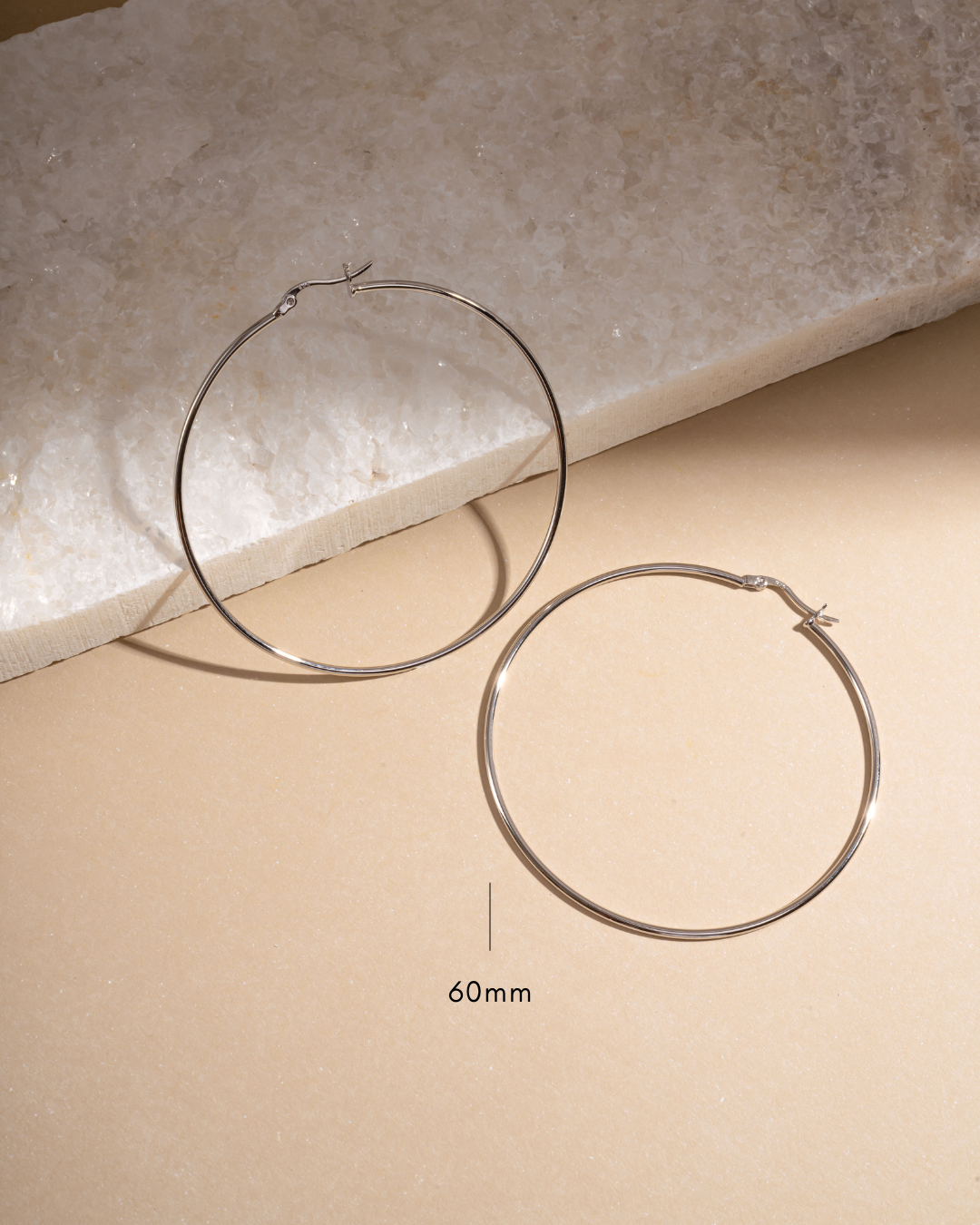 60mm