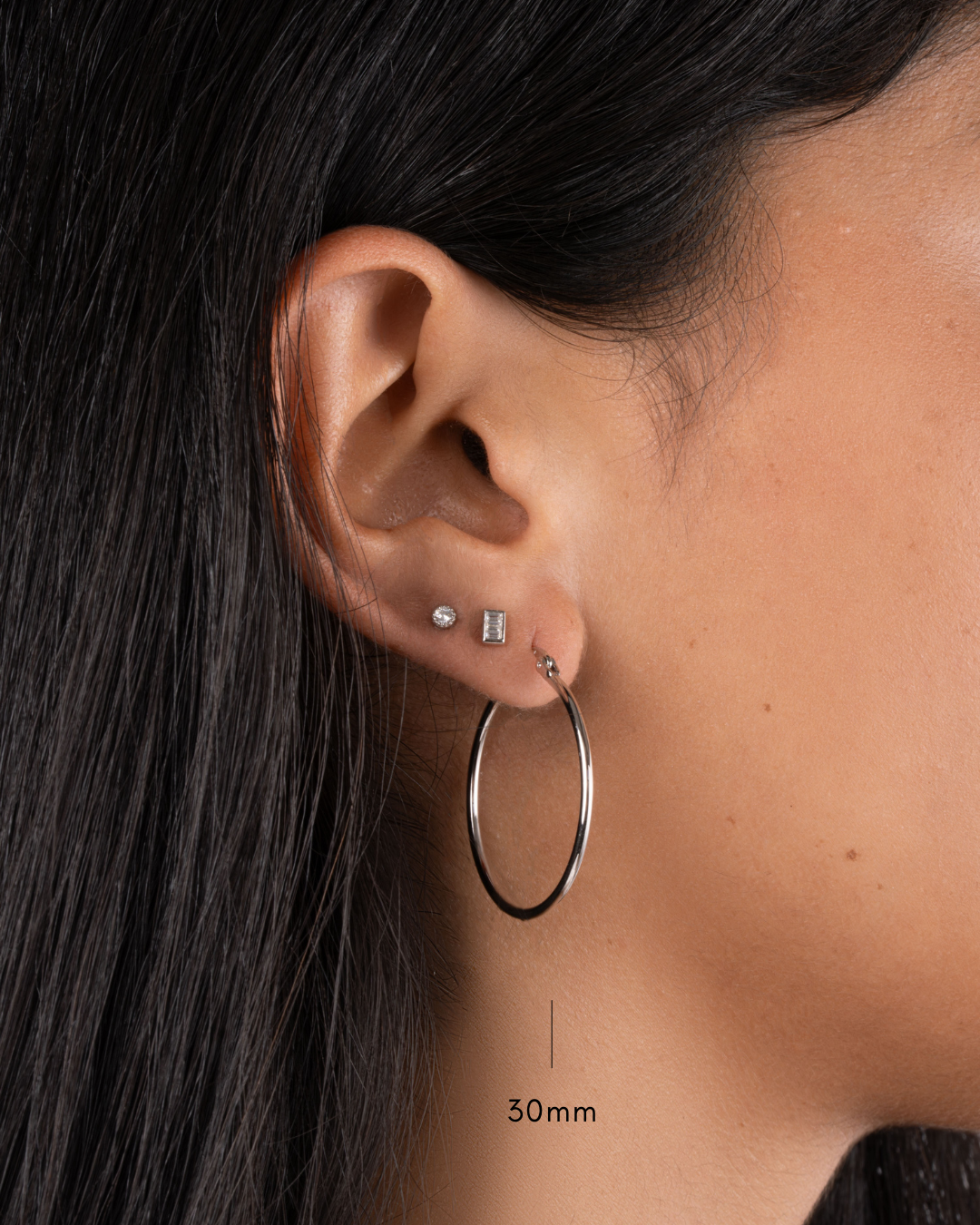 30mm