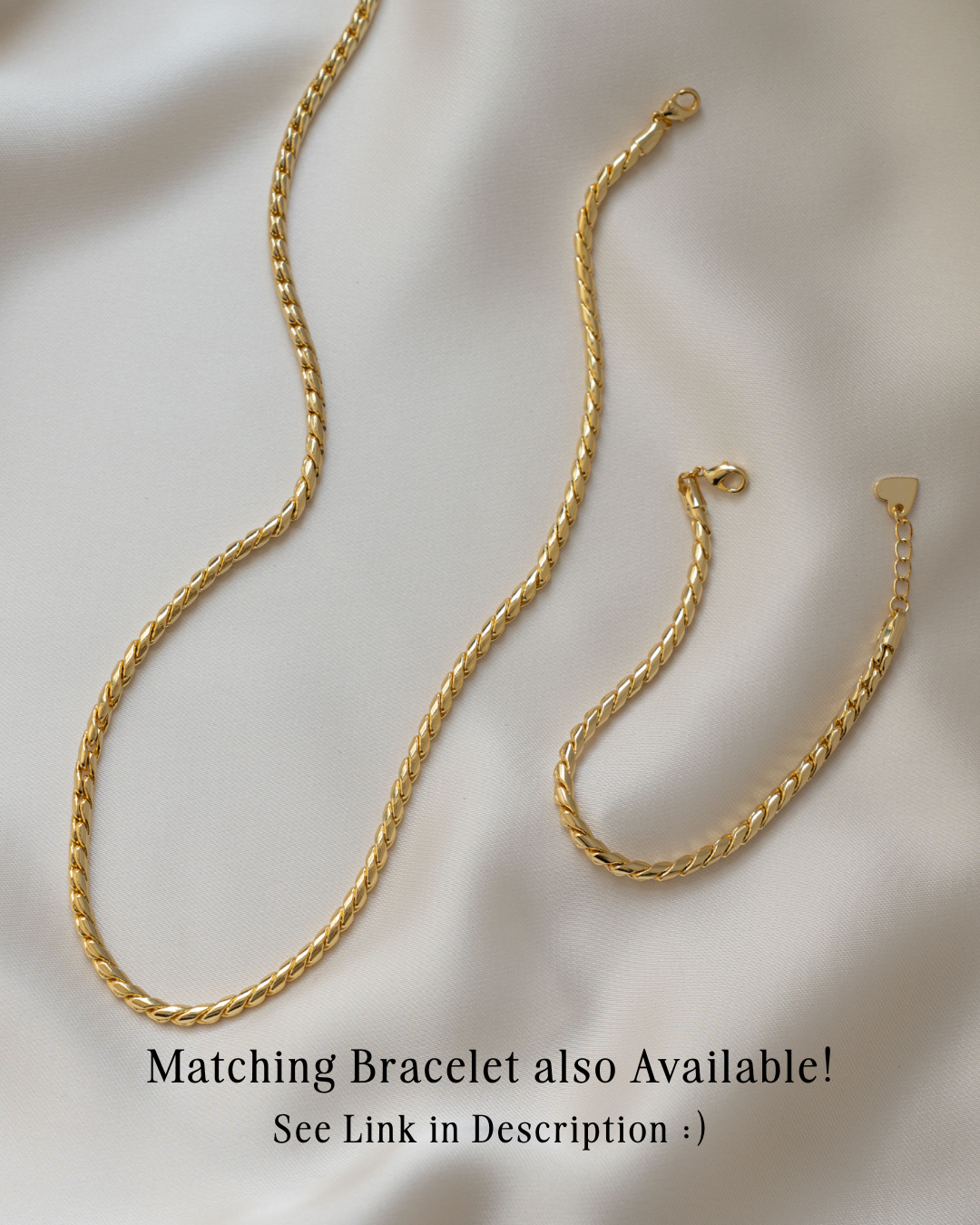 Matching Bracelet also Available!
See Link in Description :)